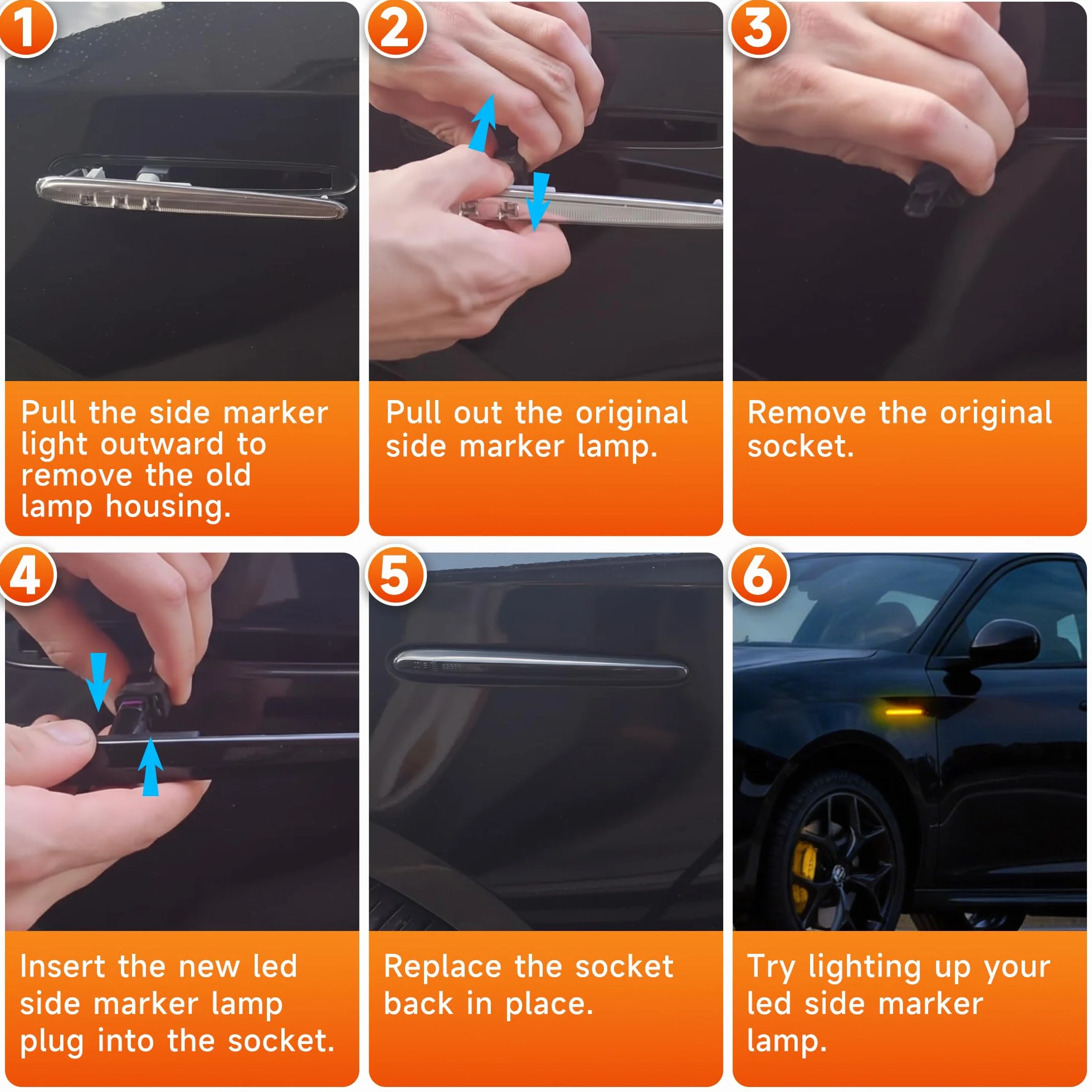 1

Pull the side marker light outward to remove the old lamp housing.

2

Pull out the original side marker lamp.

3

Remove the original socket.

4

Insert the new led side marker lamp plug into the socket.

5

Replace the socket back in place.

6

Try lighting up your led side marker lamp.